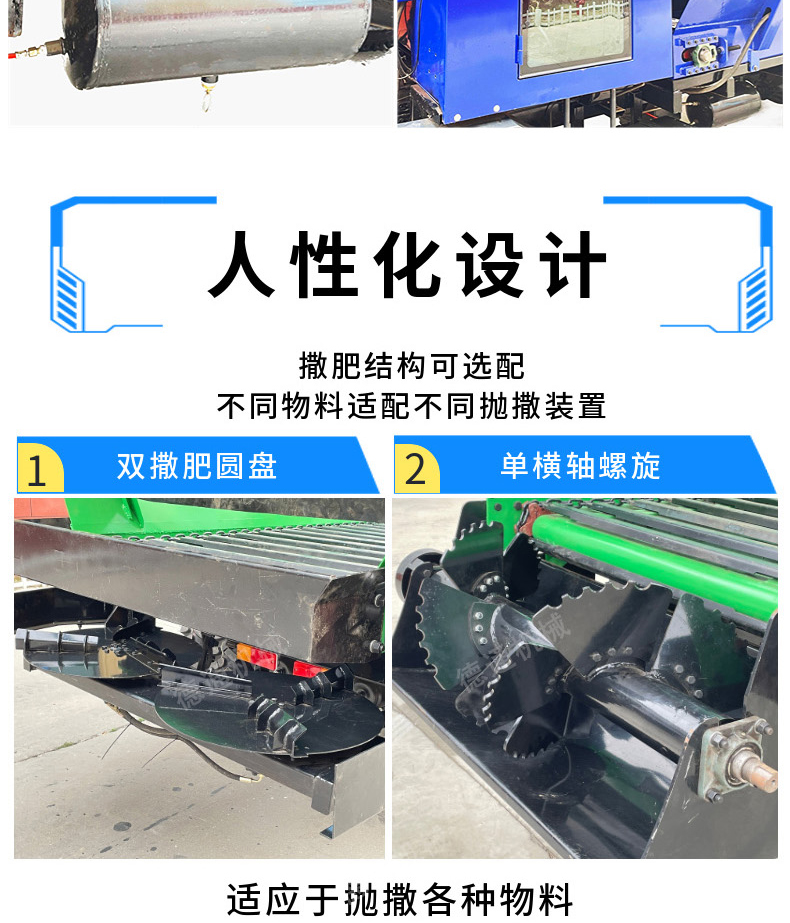 人性化设计

撒肥结构可选配
不同物料适配不同抛撒装置

1 双撒肥圆盘

2 单横轴螺旋

适应于抛撒各种物料